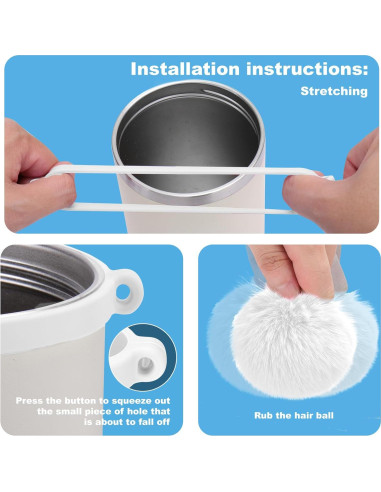 Installation instructions:

Stretching

Press the button to squeeze out the small piece of hole that is about to fall off

Rub the hair ball