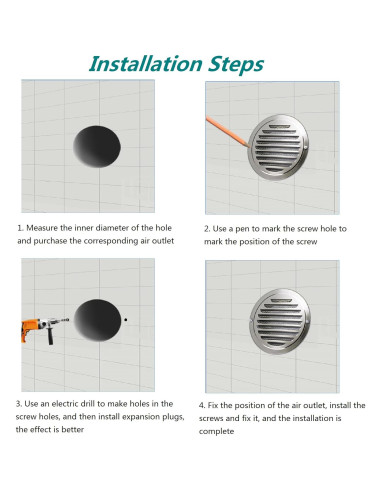 Installation Steps

1. Measure the inner diameter of the hole and purchase the corresponding air outlet

2. Use a pen to mark the screw hole to mark the position of the screw

3. Use an electric drill to make holes in the screw holes, and then install expansion plugs, the effect is better

4. Fix the position of the air outlet, install the screws and fix it, and the installation is complete