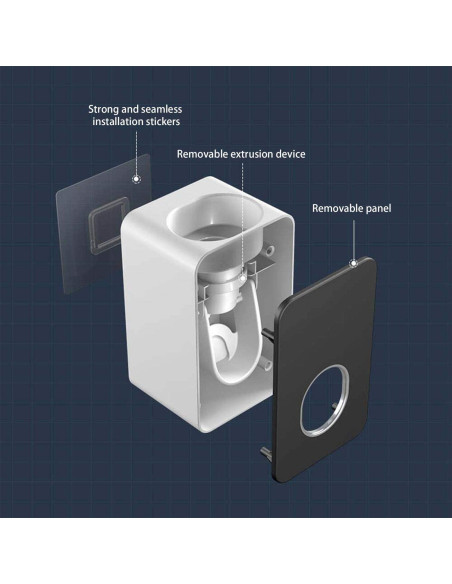 Strong and seamless installation stickers

Removable extrusion device

Removable panel