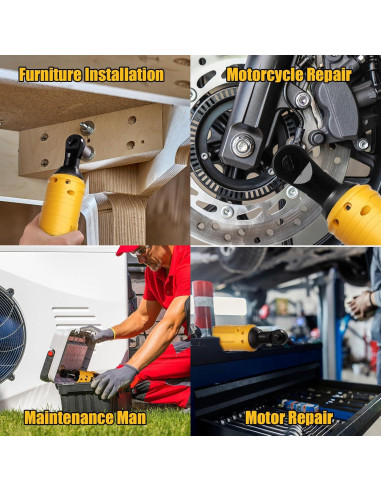 Furniture Installation

Motorcycle Repair

Maintenance Man

Motor Repair