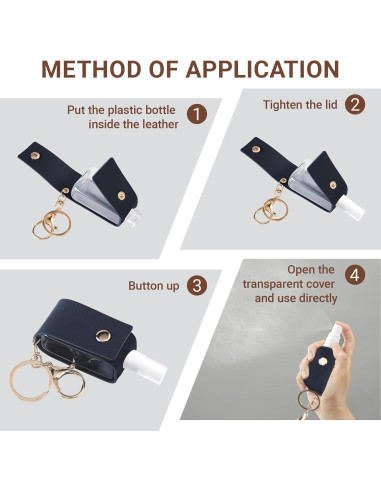 METHOD OF APPLICATION

Put the plastic bottle inside the leather 1

Tighten the lid 2

Button up 3

Open the transparent cover and use directly 4