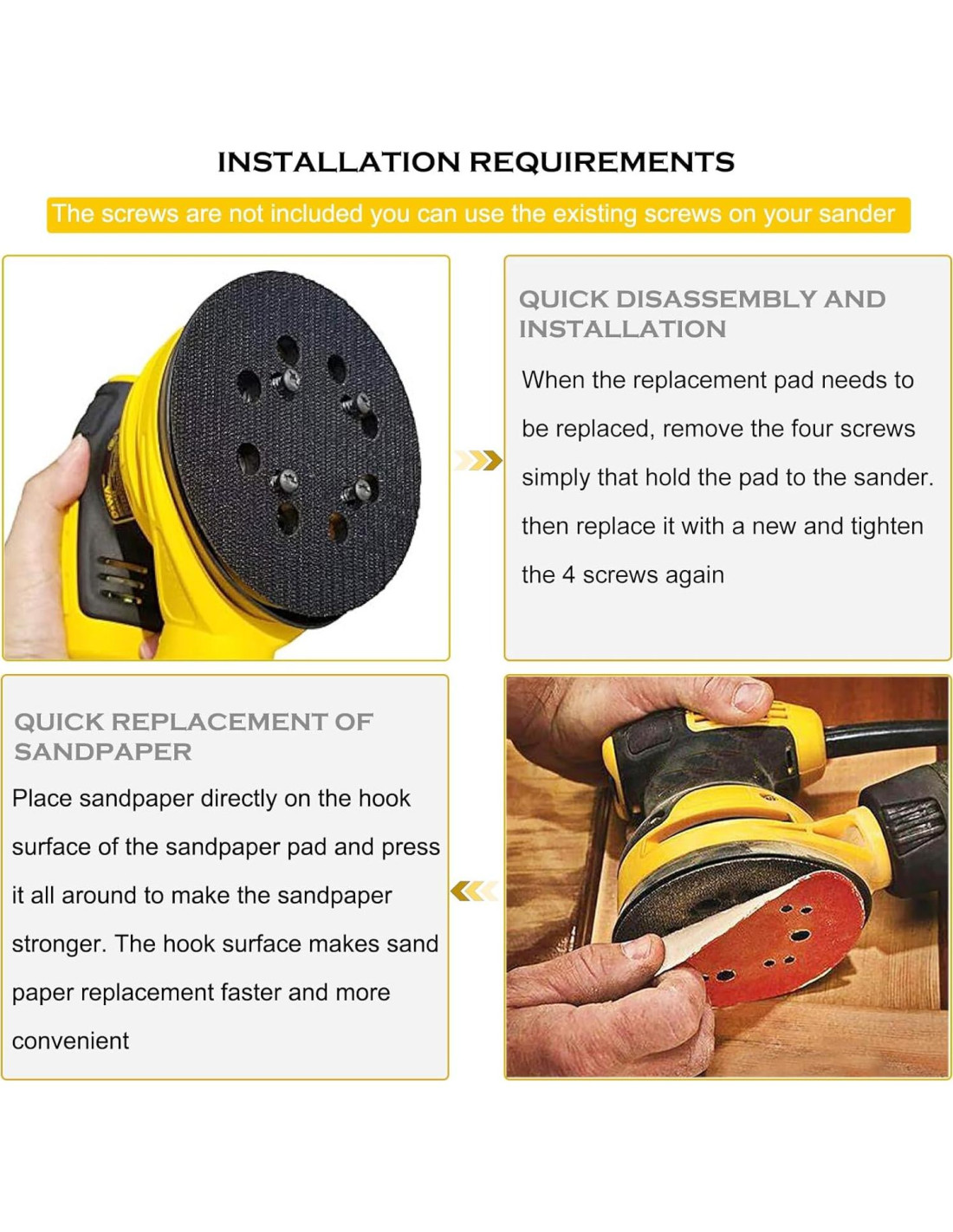 INSTALLATION REQUIREMENTS

The screws are not included you can use the existing screws on your sander

QUICK DISASSEMBLY AND INSTALLATION

When the replacement pad needs to be replaced, remove the four screws simply that hold the pad to the sander. then replace it with a new and tighten the 4 screws again

QUICK REPLACEMENT OF SANDPAPER

Place sandpaper directly on the hook surface of the sandpaper pad and press it all around to make the sandpaper stronger. The hook surface makes sand paper replacement faster and more convenient