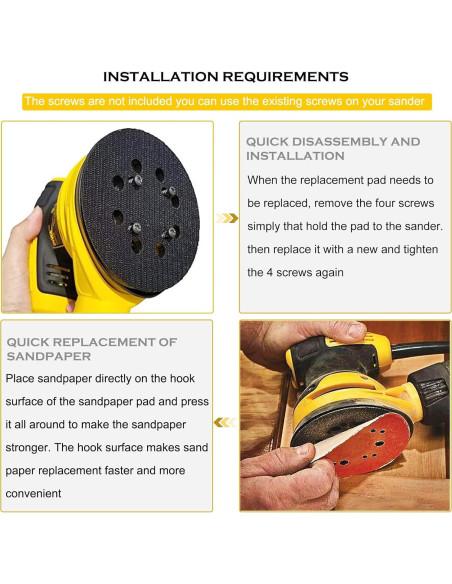 INSTALLATION REQUIREMENTS

The screws are not included you can use the existing screws on your sander

QUICK DISASSEMBLY AND INSTALLATION

When the replacement pad needs to be replaced, remove the four screws simply that hold the pad to the sander. then replace it with a new and tighten the 4 screws again

QUICK REPLACEMENT OF SANDPAPER

Place sandpaper directly on the hook surface of the sandpaper pad and press it all around to make the sandpaper stronger. The hook surface makes sand paper replacement faster and more convenient