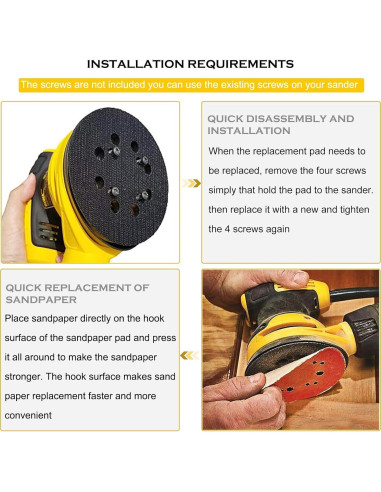 INSTALLATION REQUIREMENTS

The screws are not included you can use the existing screws on your sander

QUICK DISASSEMBLY AND INSTALLATION

When the replacement pad needs to be replaced, remove the four screws simply that hold the pad to the sander. then replace it with a new and tighten the 4 screws again

QUICK REPLACEMENT OF SANDPAPER

Place sandpaper directly on the hook surface of the sandpaper pad and press it all around to make the sandpaper stronger. The hook surface makes sand paper replacement faster and more convenient