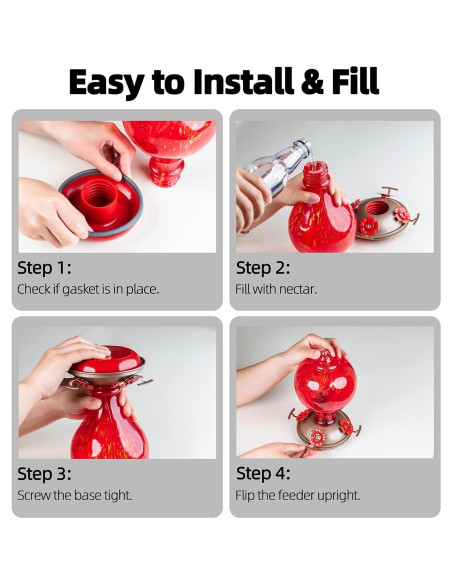 Easy to Install & Fill

Step 1:
Check if gasket is in place.

Step 2:
Fill with nectar.

Step 3:
Screw the base tight.

Step 4:
Flip the feeder upright.