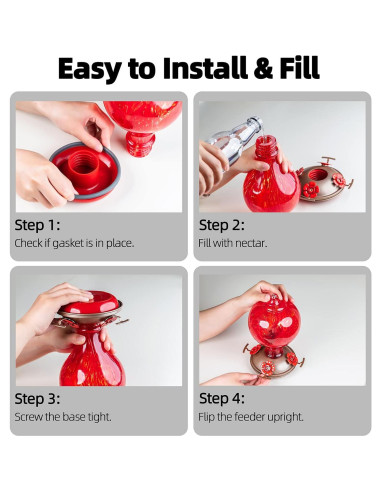 Easy to Install & Fill

Step 1:
Check if gasket is in place.

Step 2:
Fill with nectar.

Step 3:
Screw the base tight.

Step 4:
Flip the feeder upright.