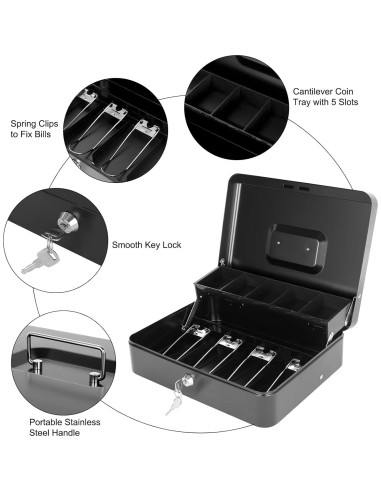 Spring Clips to Fix Bills

Cantilever Coin Tray with 5 Slots

Smooth Key Lock

Portable Stainless Steel Handle