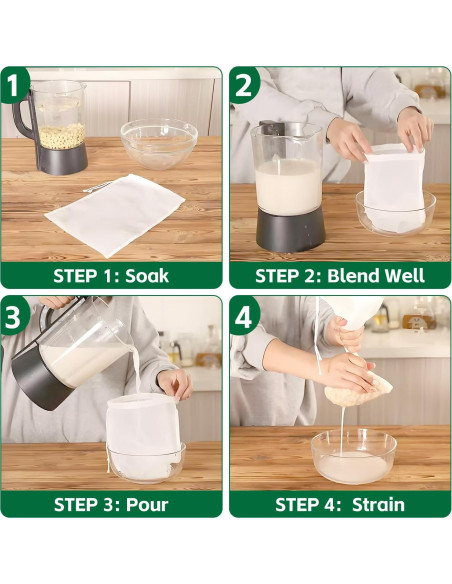 1
STEP 1: Soak

2
STEP 2: Blend Well

3
STEP 3: Pour

4
STEP 4: Strain