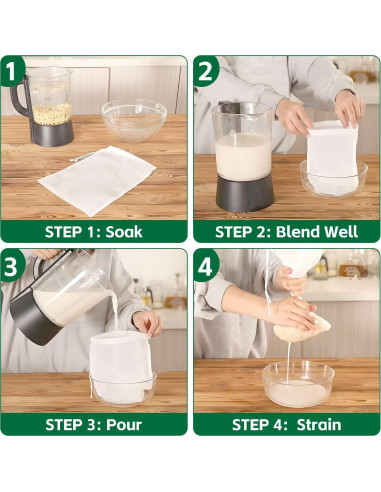 1

STEP 1: Soak

2

STEP 2: Blend Well

3

STEP 3: Pour

4

STEP 4: Strain