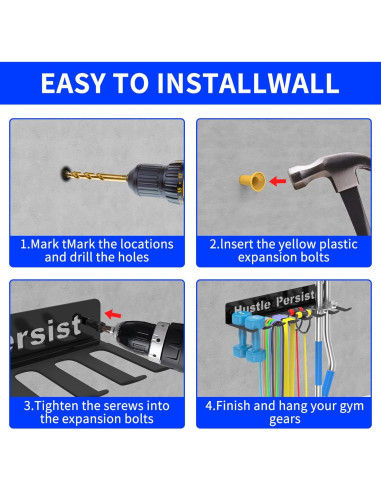 EASY TO INSTALLWALL

1.Mark tMark the locations and drill the holes

2.Insert the yellow plastic expansion bolts

ersist

3.Tighten the serews into the expansion bolts

Hustle Persist

4.Finish and hang your gym gears