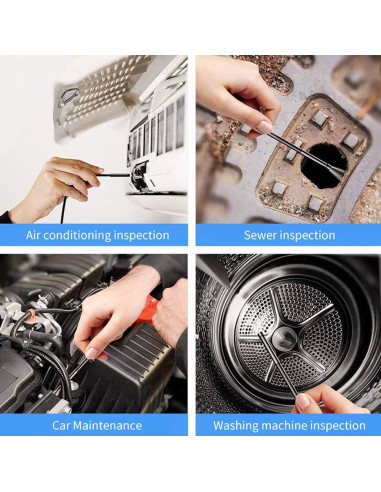 Air conditioning inspection

Sewer inspection

Car Maintenance

Washing machine inspection