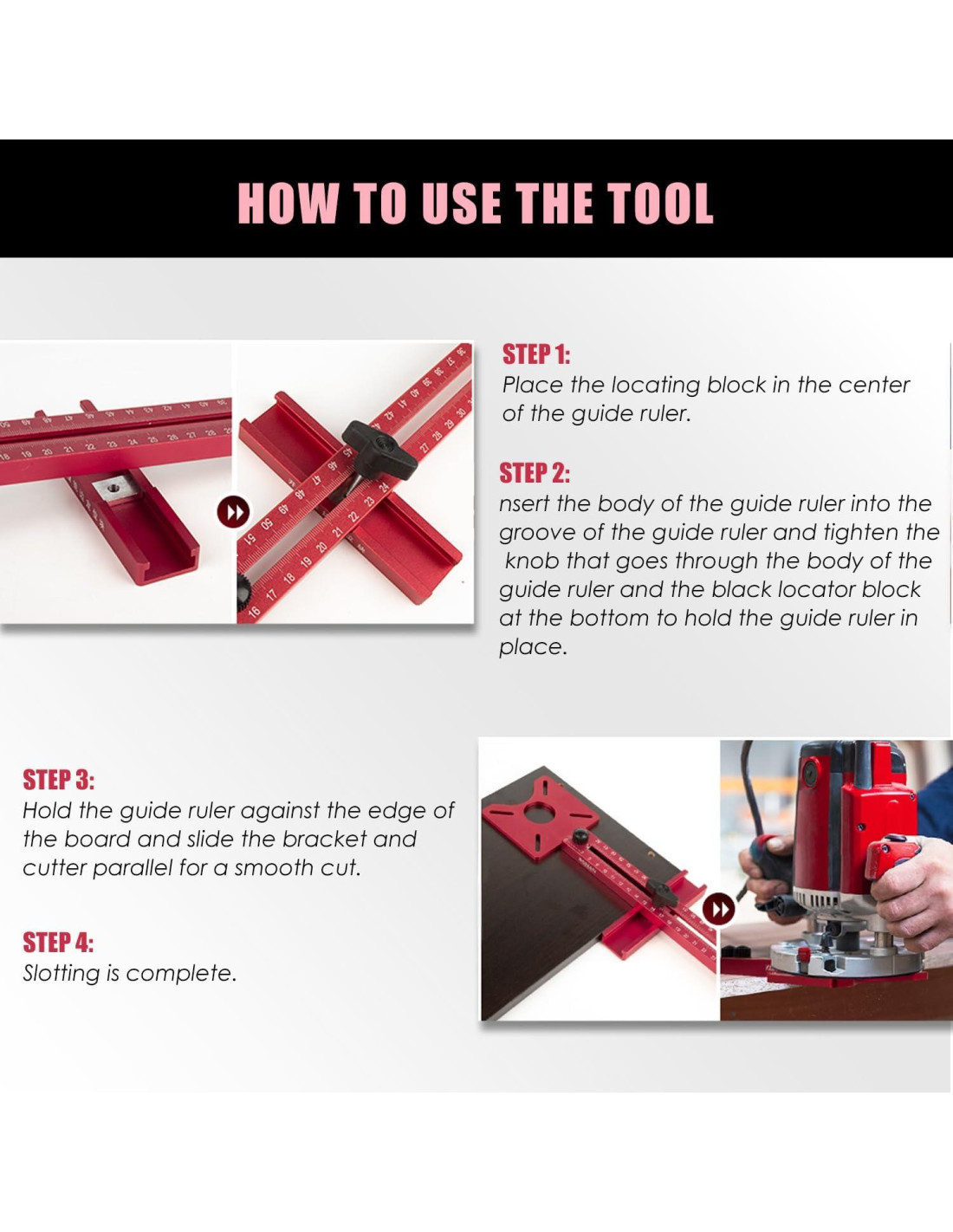 HOW TO USE THE TOOL

STEP 1:
Place the locating block in the center of the guide ruler.

STEP 2:
nsert the body of the guide ruler into the groove of the guide ruler and tighten the knob that goes through the body of the guide ruler and the black locator block at the bottom to hold the guide ruler in place.

STEP 3:
Hold the guide ruler against the edge of the board and slide the bracket and cutter parallel for a smooth cut.

STEP 4:
Slotting is complete.