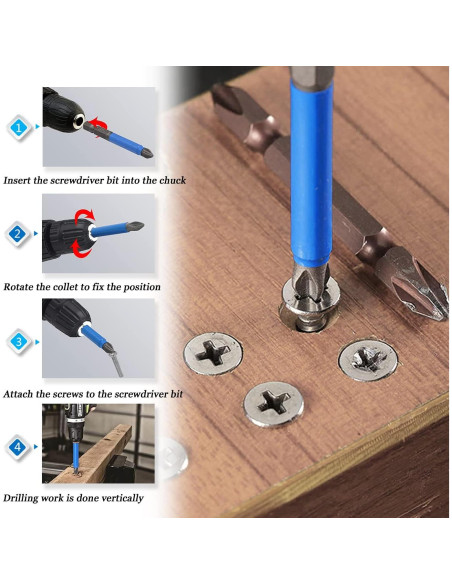 1

Insert the screwdriver bit into the chuck

2

Rotate the collet to fix the position

3

Attach the screws to the screwdriver bit

4

Drilling work is done vertically