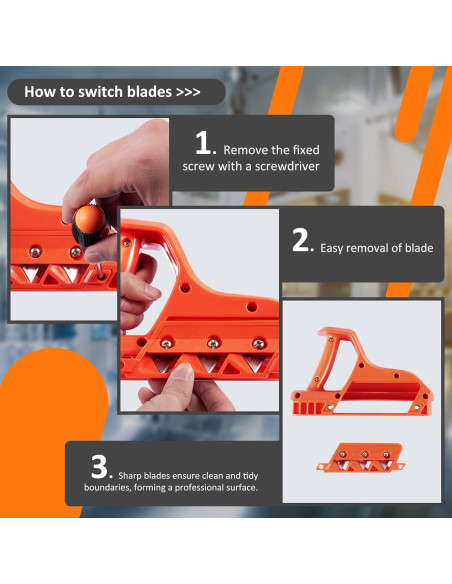 How to switch blades >>>

1. Remove the fixed screw with a screwdriver

2. Easy removal of blade

3. Sharp blades ensure clean and tidy boundaries, forming a professional surface.