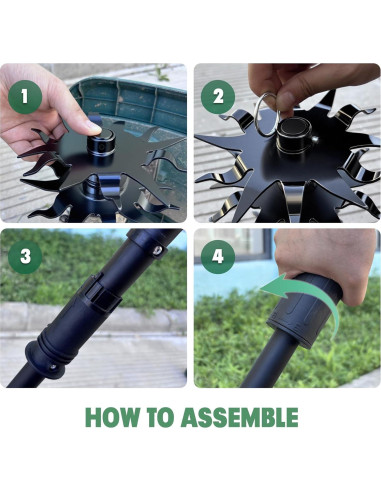 1

2

3

4

HOW TO ASSEMBLE