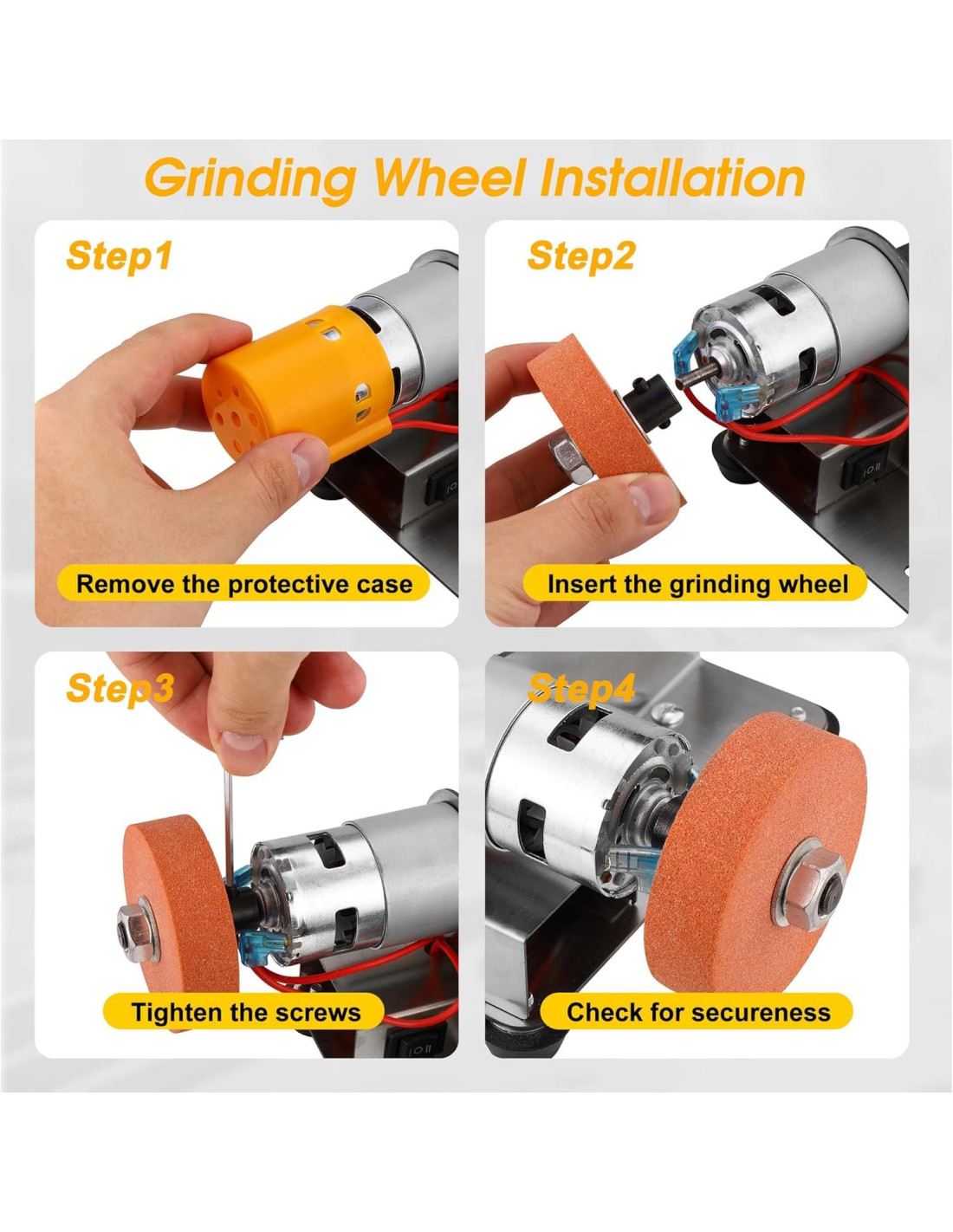 Grinding Wheel Installation

Step1

Remove the protective case

Step2

Insert the grinding wheel

Step3

Tighten the screws

Step4

Check for secureness