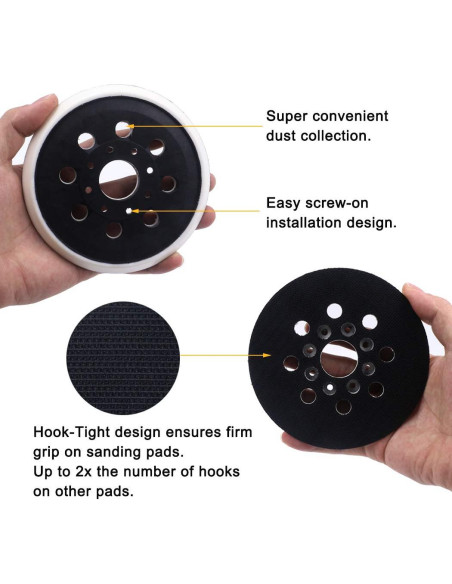 Super convenient dust collection.

Easy screw-on installation design.

Hook-Tight design ensures firm grip on sanding pads.
Up to 2x the number of hooks on other pads.