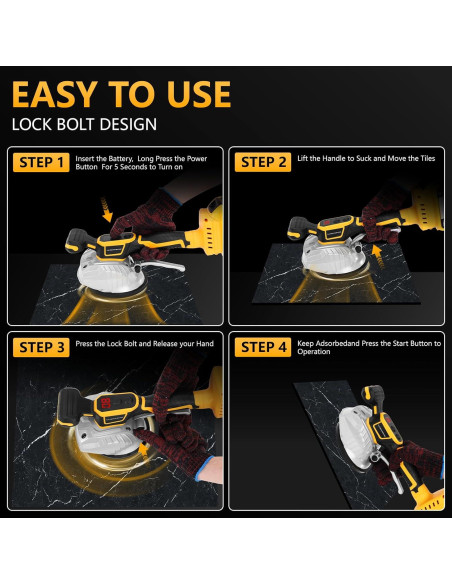 EASY TO USE
LOCK BOLT DESIGN

STEP 1 Insert the Battery, Long Press the Power Button For 5 Seconds to Turn on

STEP 2 Lift the Handle to Suck and Move the Tiles

STEP 3 Press the Lock Bolt and Release your Hand

STEP 4 Keep Adsorbedand Press the Start Button to Operation