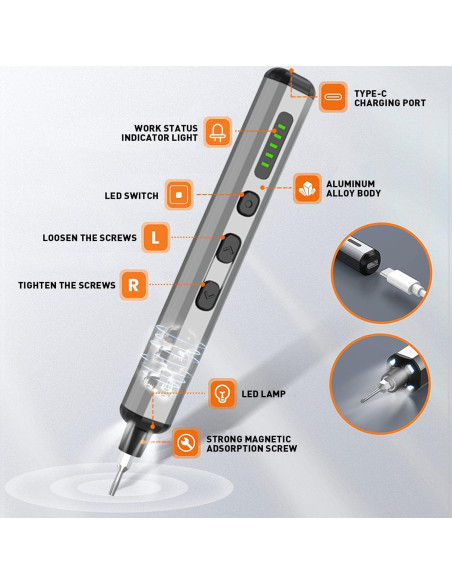 TYPE-C CHARGING PORT

WORK STATUS INDICATOR LIGHT

ALUMINUM ALLOY BODY

LED SWITCH

LOOSEN THE SCREWS L

TIGHTEN THE SCREWS R

LED LAMP

STRONG MAGNETIC ADSORPTION SCREW