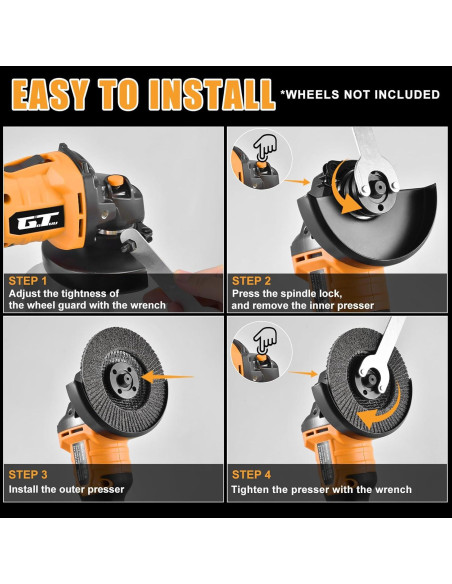 EASY TO INSTALL *WHEELS NOT INCLUDED

G.T.

STEP 1
Adjust the tightness of the wheel guard with the wrench

STEP 2
Press the spindle lock, and remove the inner presser

STEP 3
Install the outer presser

STEP 4
Tighten the presser with the wrench