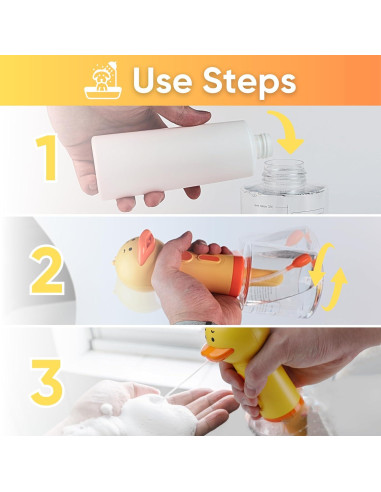 Use Steps

1

2

3