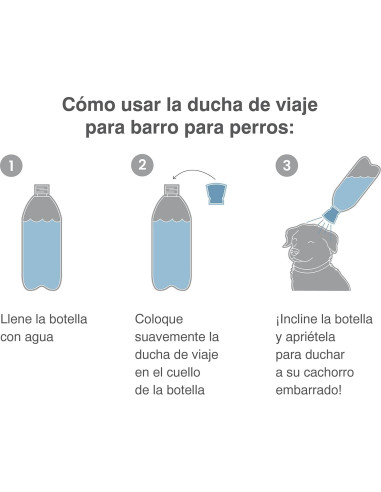 Cómo usar la ducha de viaje para barro para perros:

1

Llene la botella con agua

2

Coloque suavemente la ducha de viaje en el cuello de la botella

3

¡Incline la botella y apriétela para duchar a su cachorro embarrado!