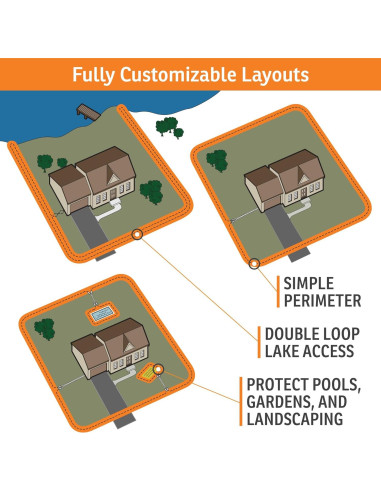 Fully Customizable Layouts

SIMPLE PERIMETER

DOUBLE LOOP LAKE ACCESS

PROTECT POOLS, GARDENS, AND LANDSCAPING