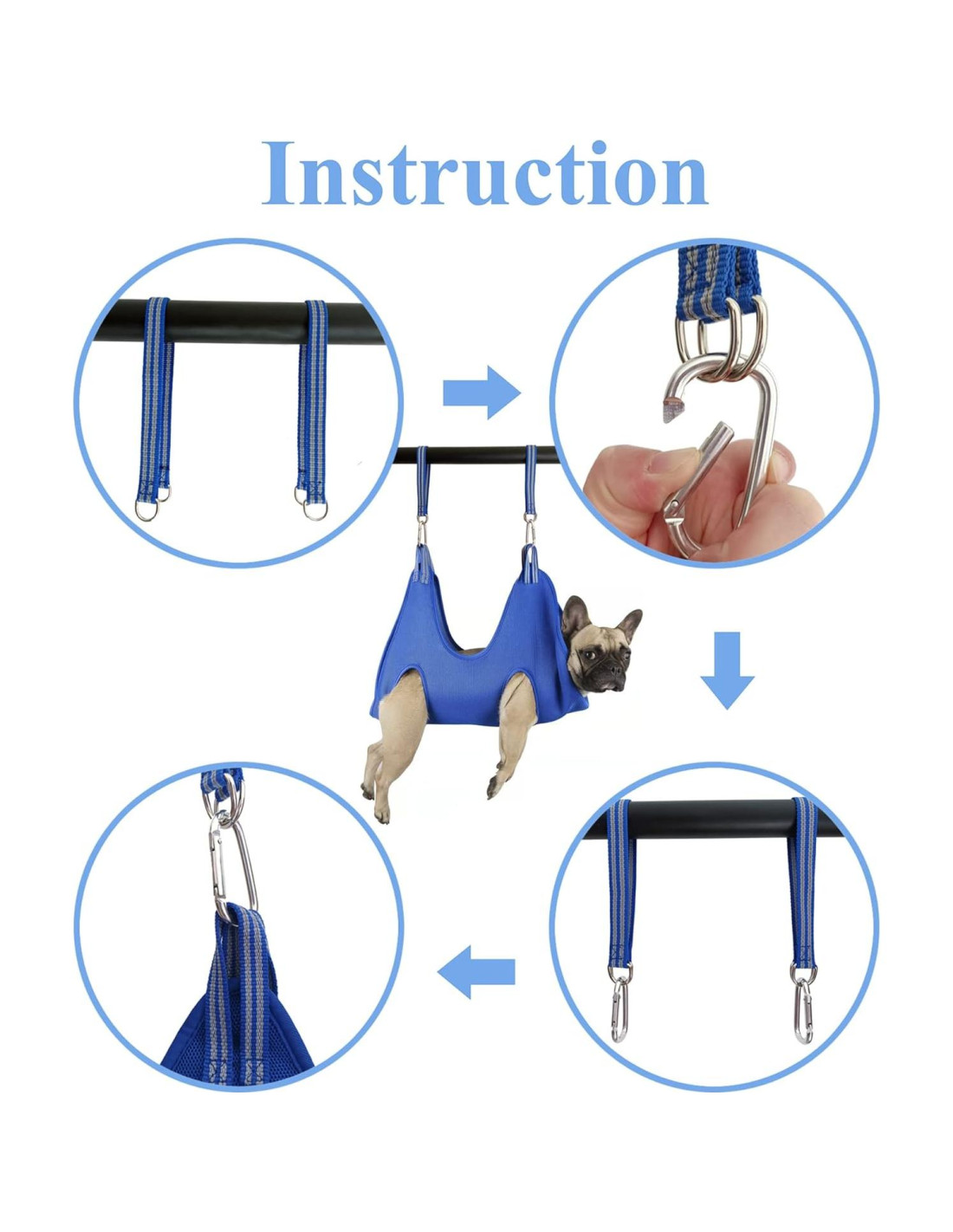 Instruction