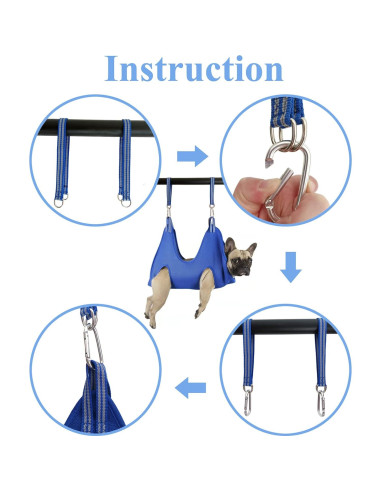 Instruction