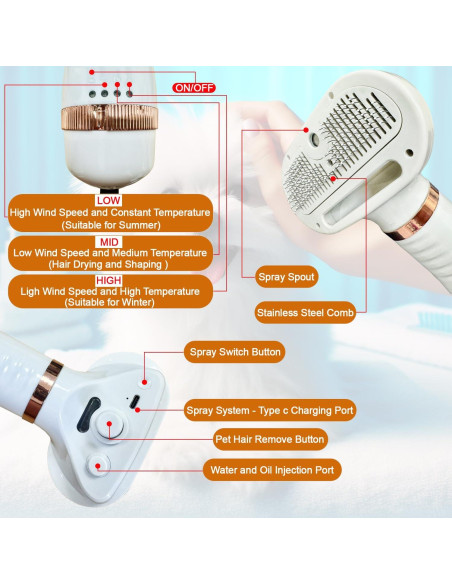 ON/OFF

LOW
High Wind Speed and Constant Temperature
(Suitable for Summer)

MID
Low Wind Speed and Medium Temperature
(Hair Drying and Shaping )

HIGH
Ligh Wind Speed and High Temperature
(Suitable for Winter)

Spray Spout

Stainless Steel Comb

Spray Switch Button

Spray System - Type c Charging Port

Pet Hair Remove Button

Water and Oil Injection Port