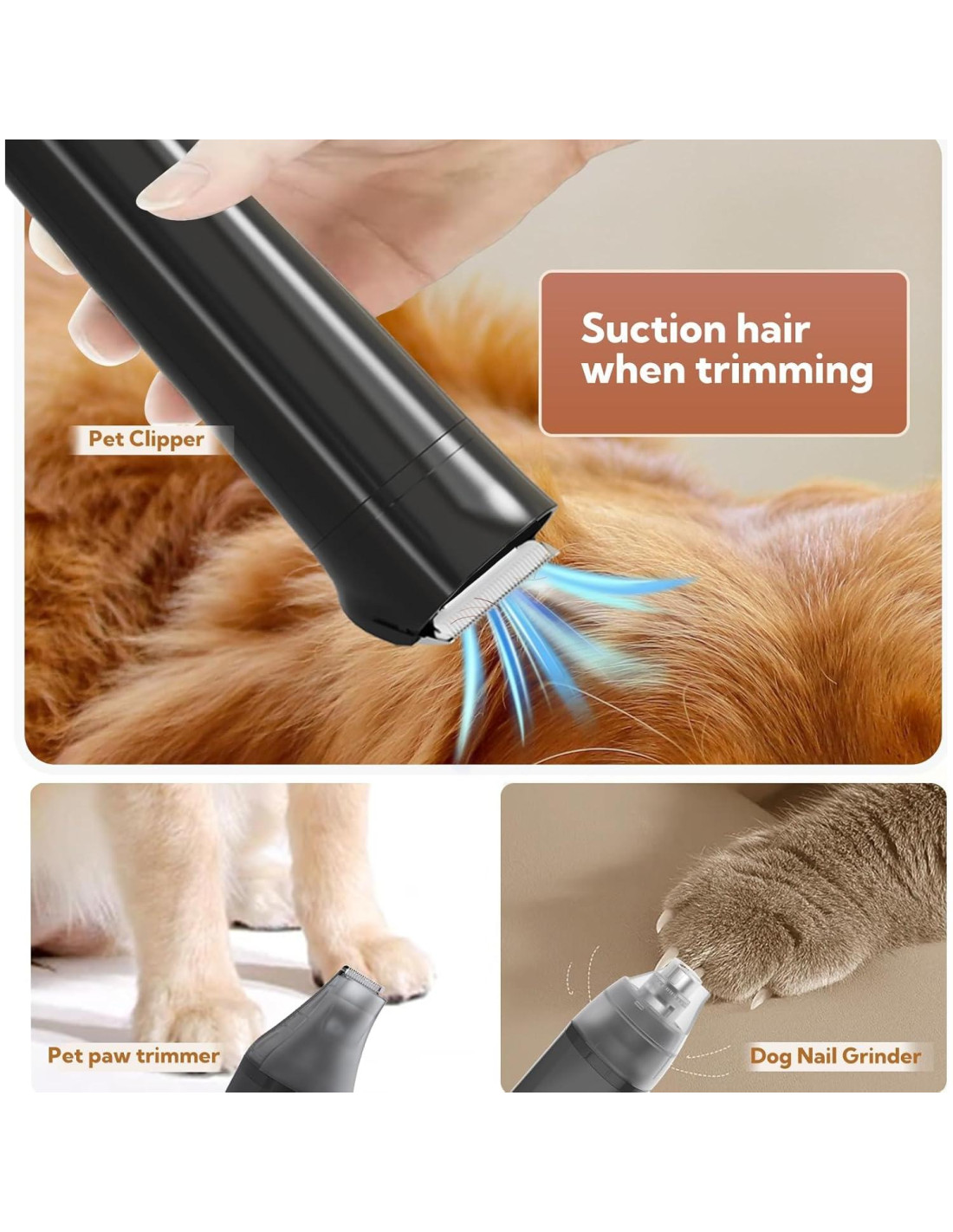 Suction hair when trimming

Pet Clipper

Pet paw trimmer

Dog Nail Grinder