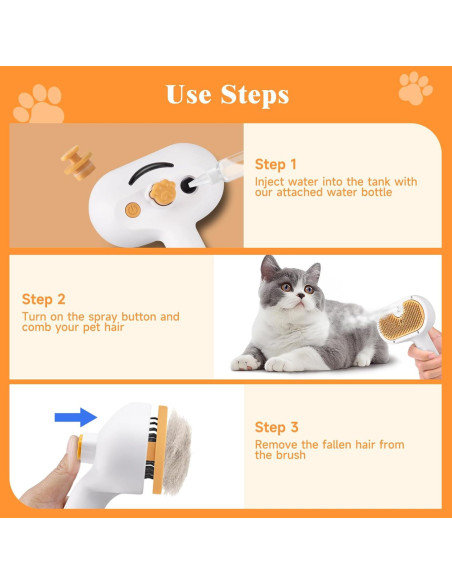 Use Steps

Step 1
Inject water into the tank with our attached water bottle

Step 2
Turn on the spray button and comb your pet hair

Step 3
Remove the fallen hair from the brush