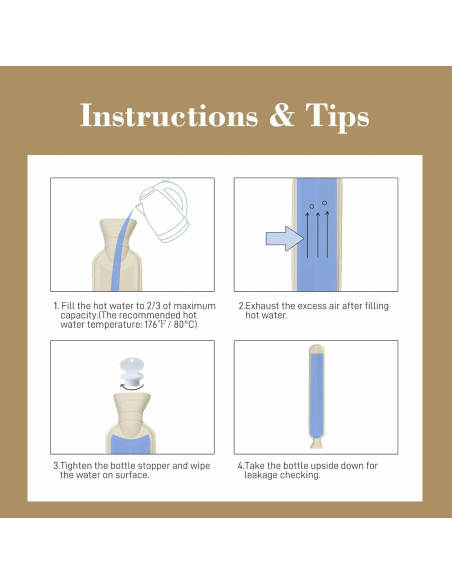 Instructions & Tips

1. Fill the hot water to 2/3 of maximum capacity.(The recommended hot water temperature: 176℉ / 80°C)

2.Exhaust the excess air after filling hot water.

3.Tighten the bottle stopper and wipe the water on surface.

4.Take the bottle upside down for leakage checking.