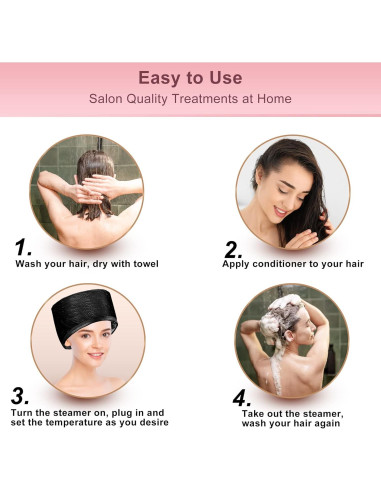 Easy to Use
Salon Quality Treatments at Home

1.
Wash your hair, dry with towel

2.
Apply conditioner to your hair

3.
Turn the steamer on, plug in and set the temperature as you desire

4.
Take out the steamer, wash your hair again