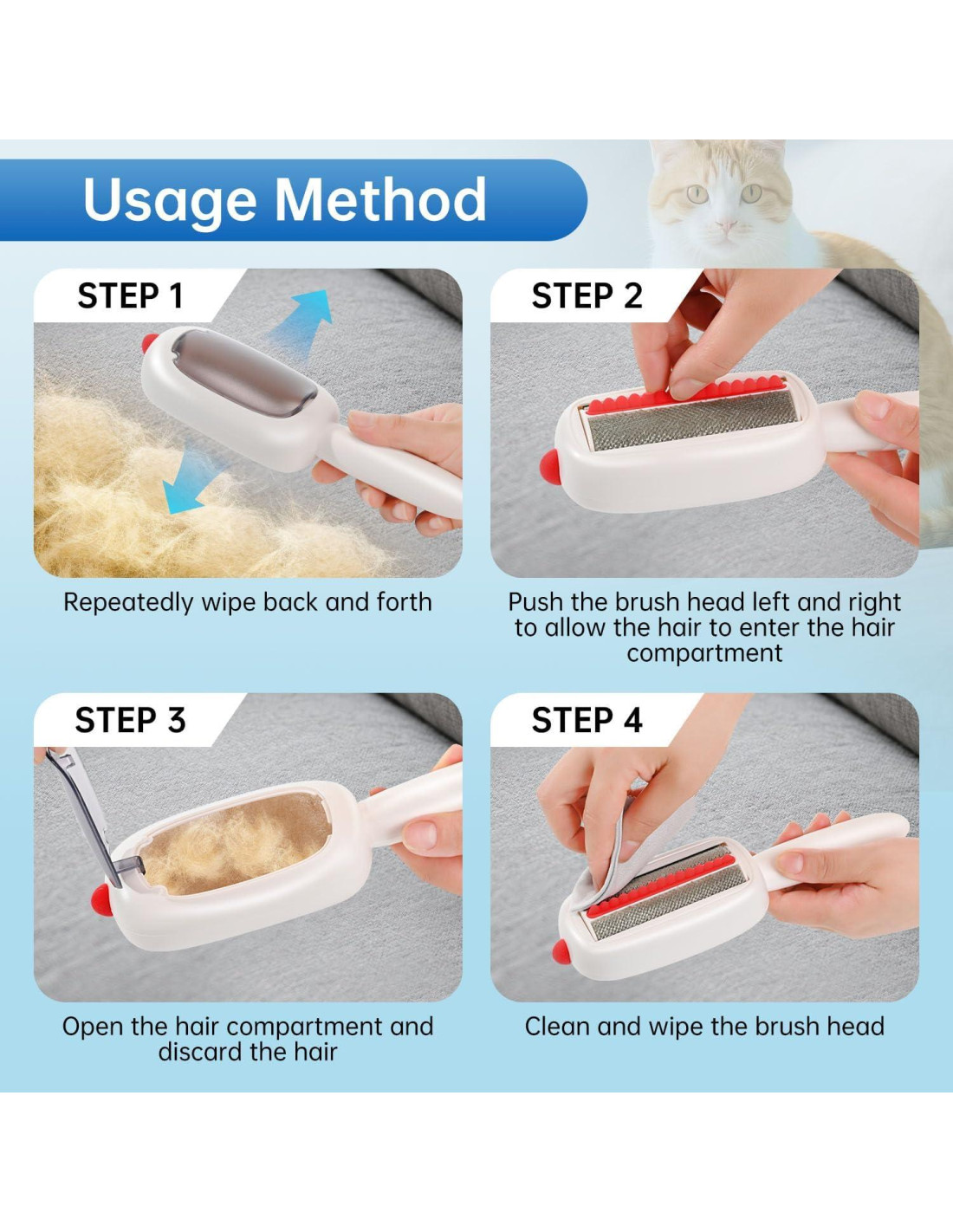 Usage Method

STEP 1

Repeatedly wipe back and forth

STEP 2

Push the brush head left and right to allow the hair to enter the hair compartment

STEP 3

Open the hair compartment and discard the hair

STEP 4

Clean and wipe the brush head