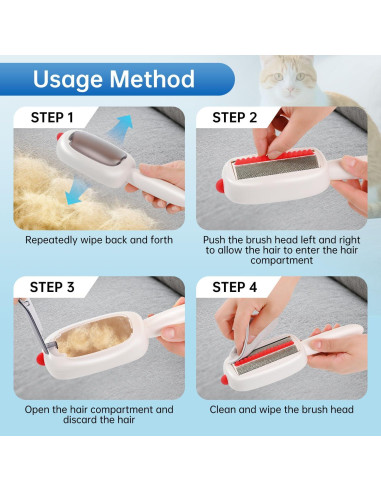 Usage Method

STEP 1

Repeatedly wipe back and forth

STEP 2

Push the brush head left and right to allow the hair to enter the hair compartment

STEP 3

Open the hair compartment and discard the hair

STEP 4

Clean and wipe the brush head