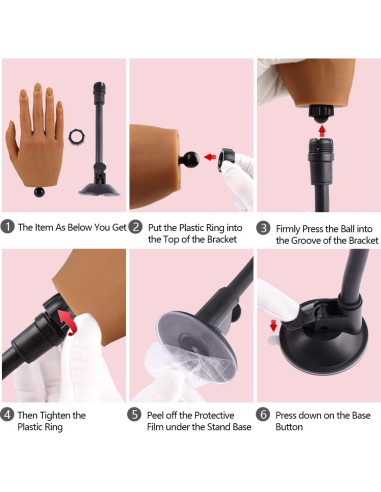 1 The Item As Below You Get

2 Put the Plastic Ring into the Top of the Bracket

3 Firmly Press the Ball into the Groove of the Bracket

4 Then Tighten the Plastic Ring

5 Peel off the Protective Film under the Stand Base

6 Press down on the Base Button