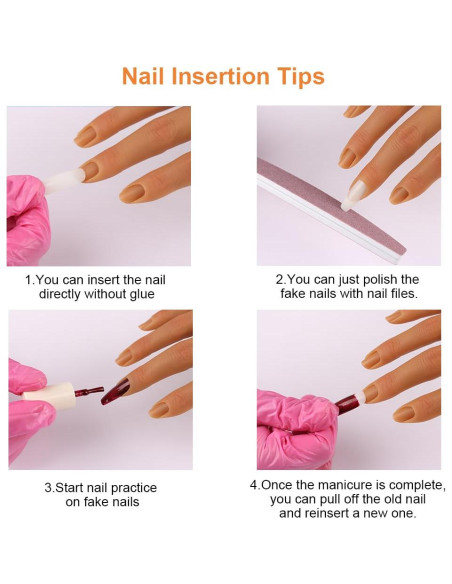 Nail Insertion Tips

1.You can insert the nail directly without glue

2.You can just polish the fake nails with nail files.

3.Start nail practice on fake nails

4.Once the manicure is complete, you can pull off the old nail and reinsert a new one.