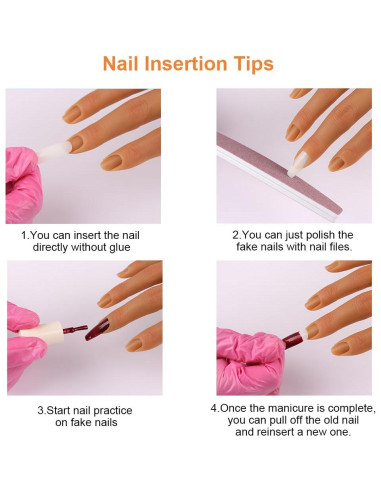 Nail Insertion Tips

1.You can insert the nail directly without glue

2.You can just polish the fake nails with nail files.

3.Start nail practice on fake nails

4.Once the manicure is complete, you can pull off the old nail and reinsert a new one.