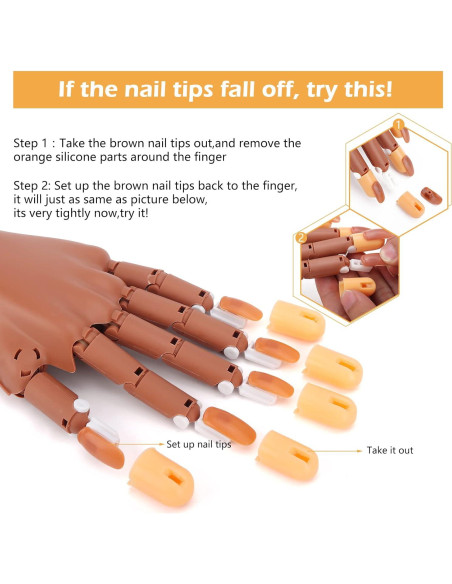 If the nail tips fall off, try this!

Step 1 : Take the brown nail tips out,and remove the orange silicone parts around the finger

Step 2: Set up the brown nail tips back to the finger, it will just as same as picture below, its very tightly now,try it!

1

2

Set up nail tips

Take it out