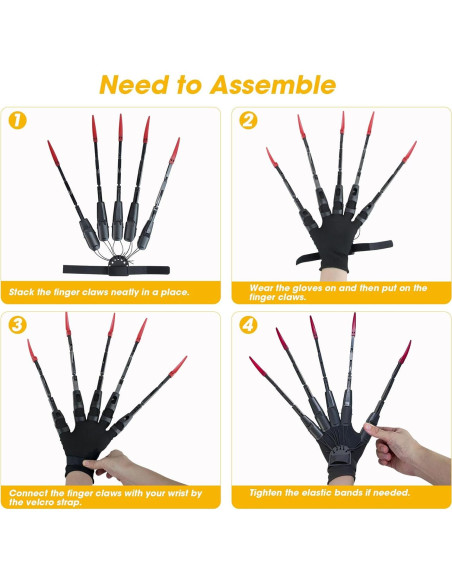 Need to Assemble

1

Stack the finger claws neatly in a place.

2

Wear the gloves on and then put on the finger claws.

3

Connect the finger claws with your wrist by the velcro strap.

4

Tighten the elastic bands if needed.