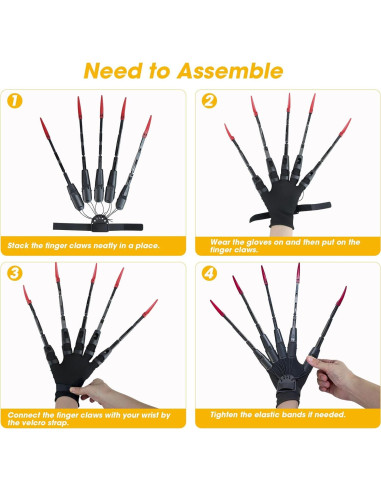 Need to Assemble

1

Stack the finger claws neatly in a place.

2

Wear the gloves on and then put on the finger claws.

3

Connect the finger claws with your wrist by the velcro strap.

4

Tighten the elastic bands if needed.