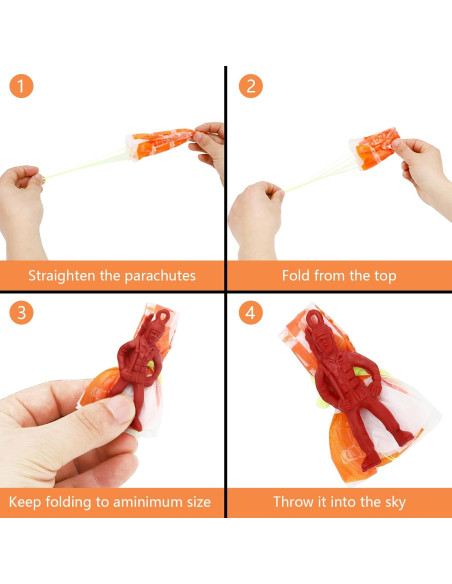 1

Straighten the parachutes

2

Fold from the top

3

Keep folding to aminimum size

4

Throw it into the sky