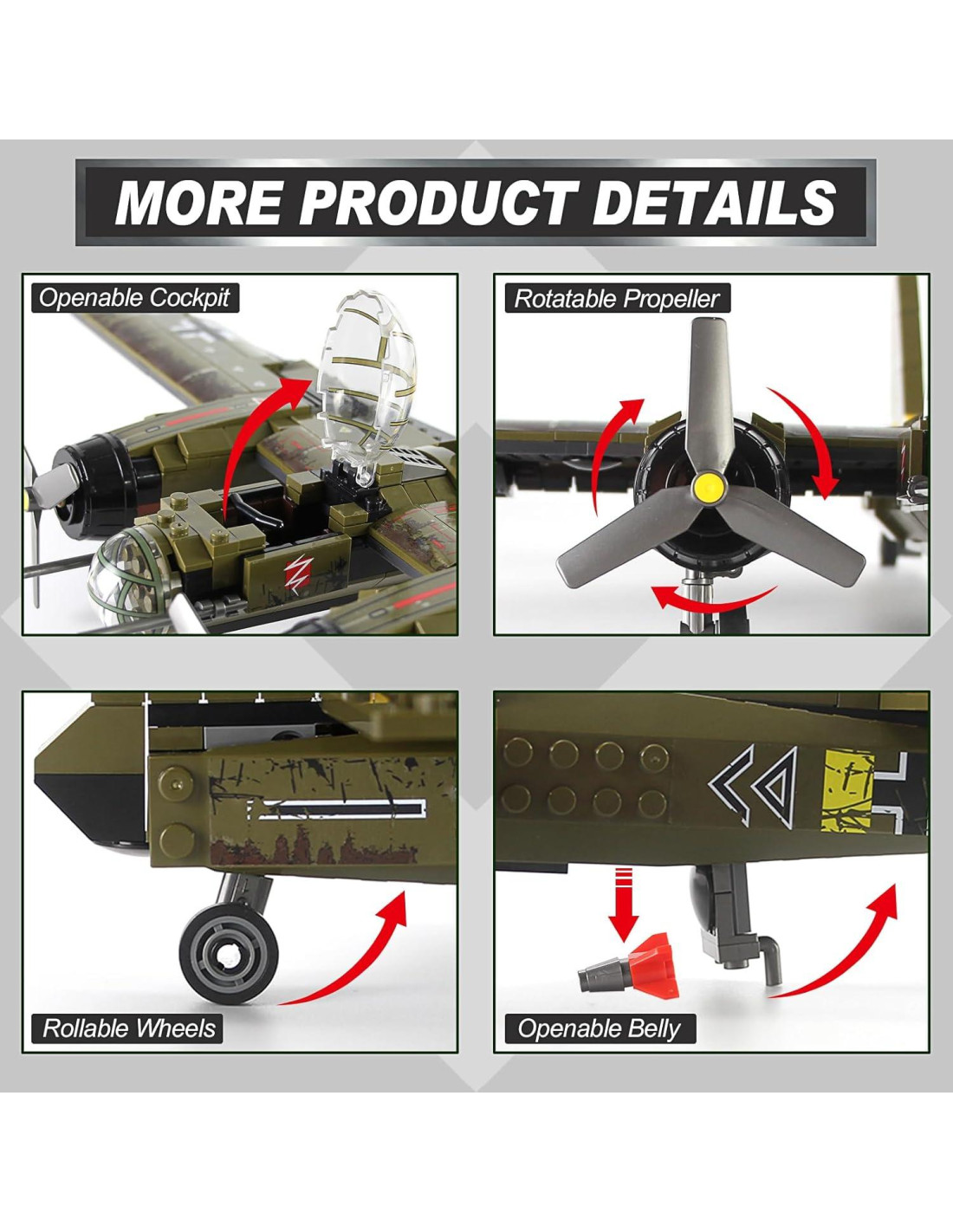 MORE PRODUCT DETAILS

Openable Cockpit

Rotatable Propeller

Rollable Wheels

Openable Belly