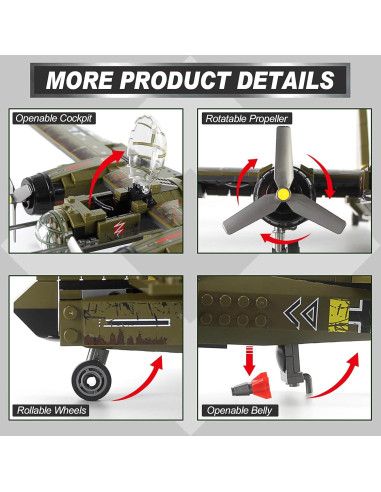 MORE PRODUCT DETAILS

Openable Cockpit

Rotatable Propeller

Rollable Wheels

Openable Belly