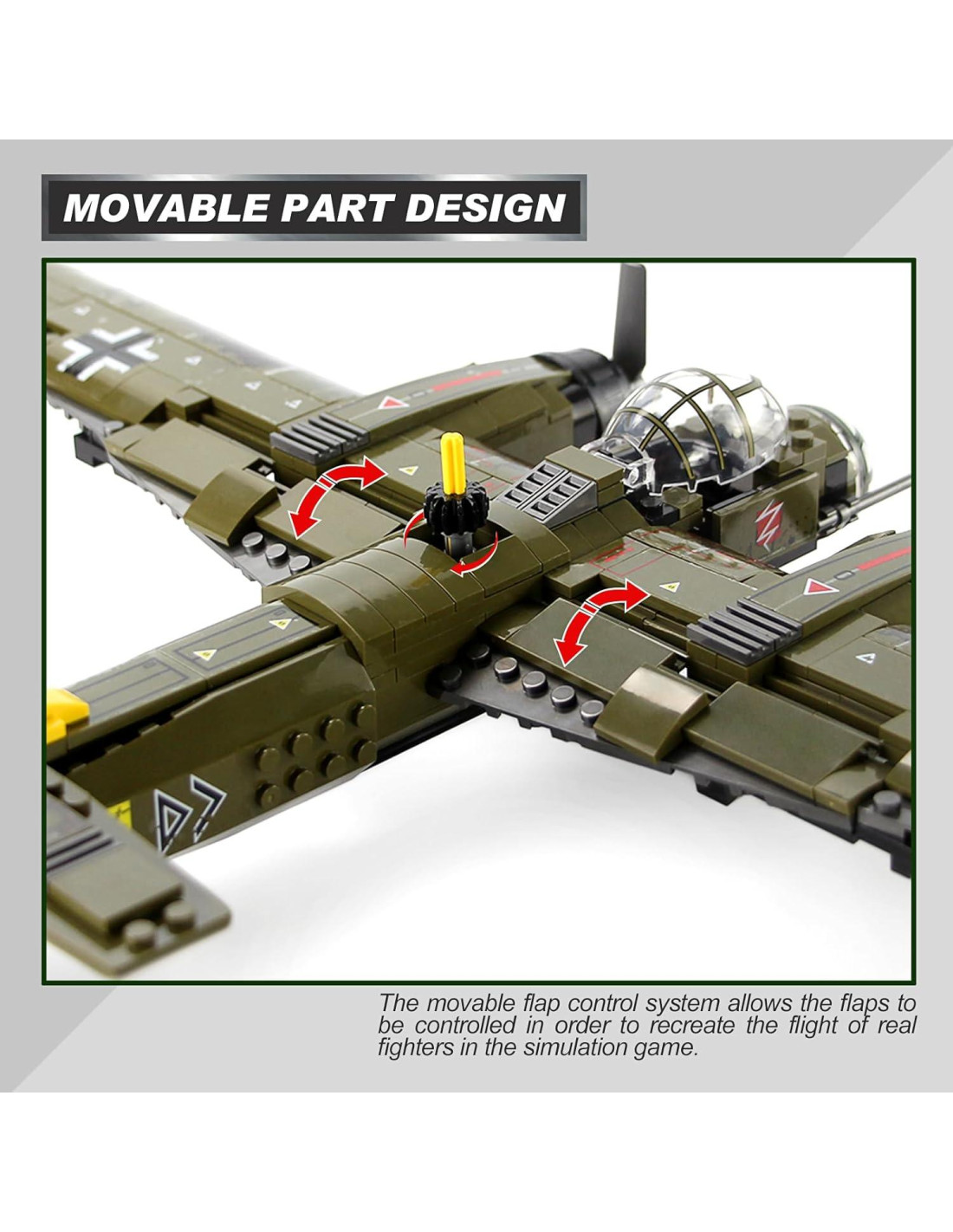 MOVABLE PART DESIGN

The movable flap control system allows the flaps to be controlled in order to recreate the flight of real fighters in the simulation game.