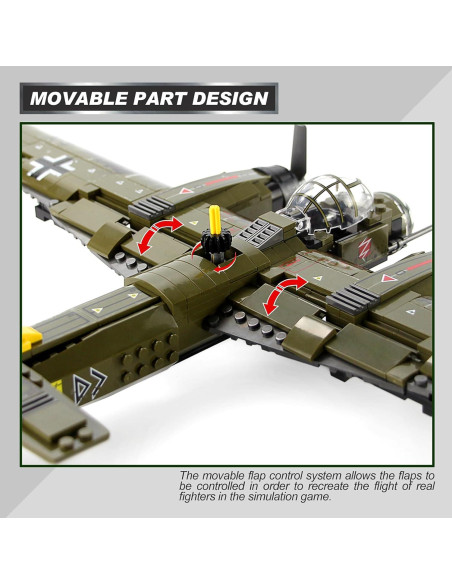 MOVABLE PART DESIGN

The movable flap control system allows the flaps to be controlled in order to recreate the flight of real fighters in the simulation game.