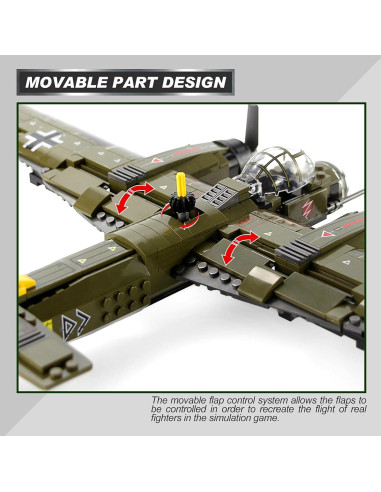 MOVABLE PART DESIGN

The movable flap control system allows the flaps to be controlled in order to recreate the flight of real fighters in the simulation game.