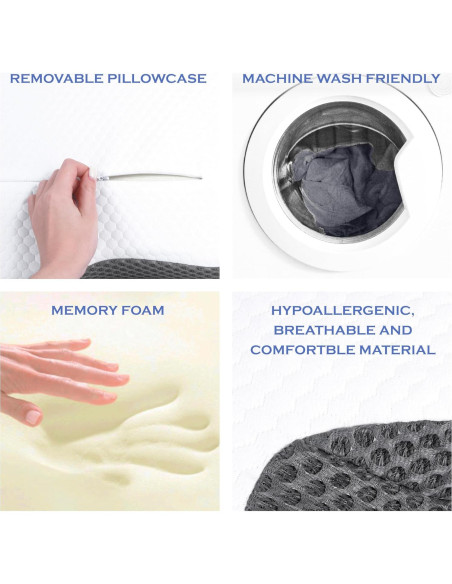 REMOVABLE PILLOWCASE

MACHINE WASH FRIENDLY

MEMORY FOAM

HYPOALLERGENIC, BREATHABLE AND COMFORTBLE MATERIAL