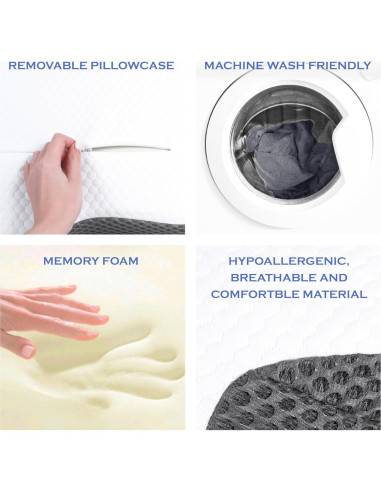 REMOVABLE PILLOWCASE

MACHINE WASH FRIENDLY

MEMORY FOAM

HYPOALLERGENIC, BREATHABLE AND COMFORTBLE MATERIAL